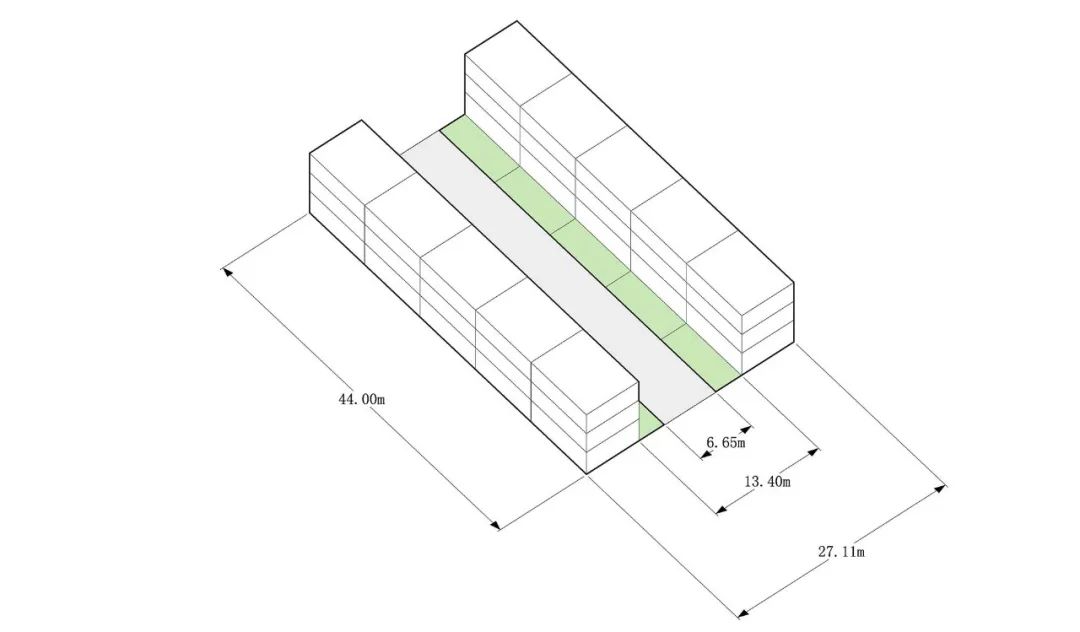 44.00m

6.65m

13.40m

27.11m