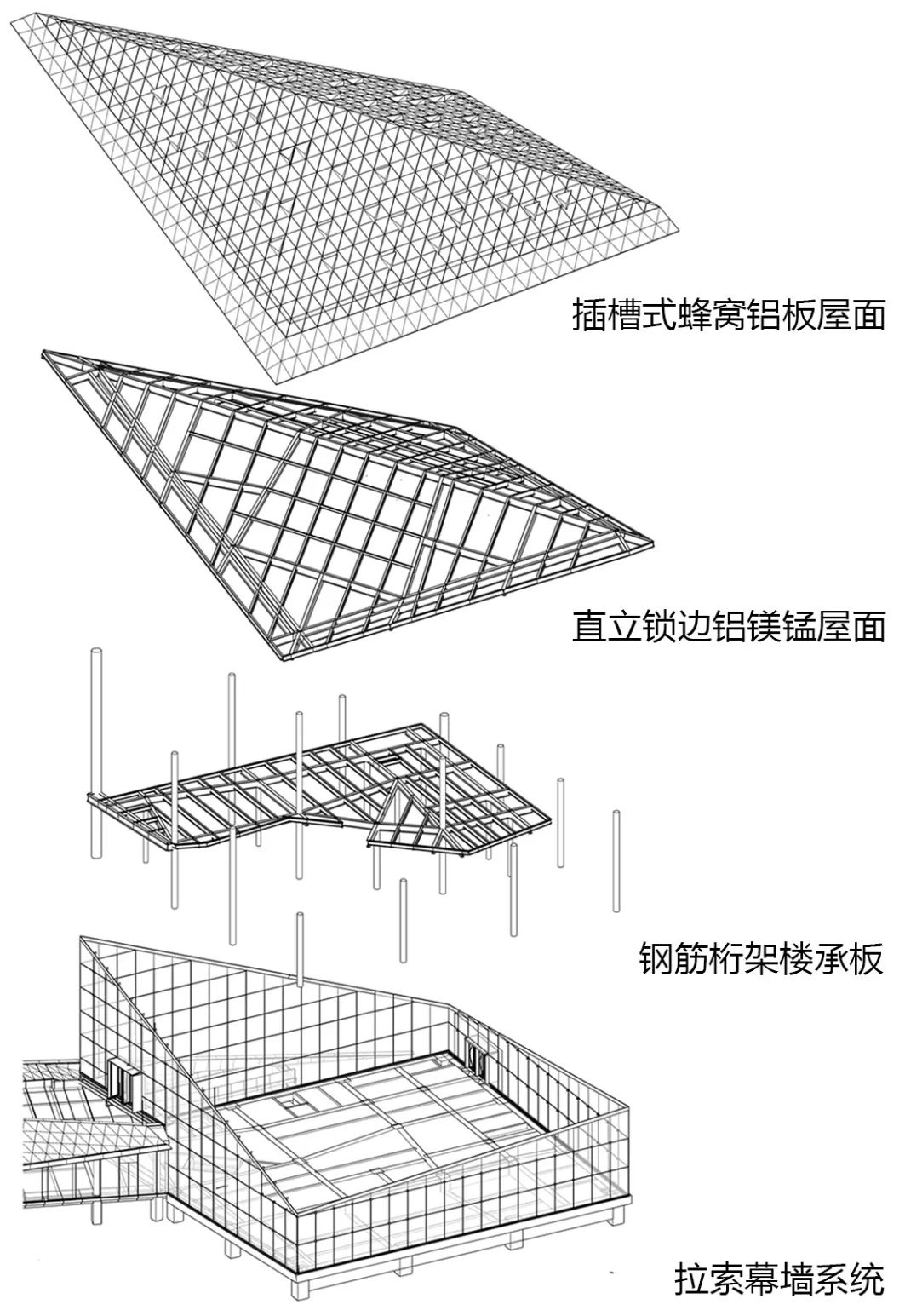 插槽式蜂窝铝板屋面

直立锁边铝镁锰屋面

钢筋桁架楼承板

拉索幕墙系统