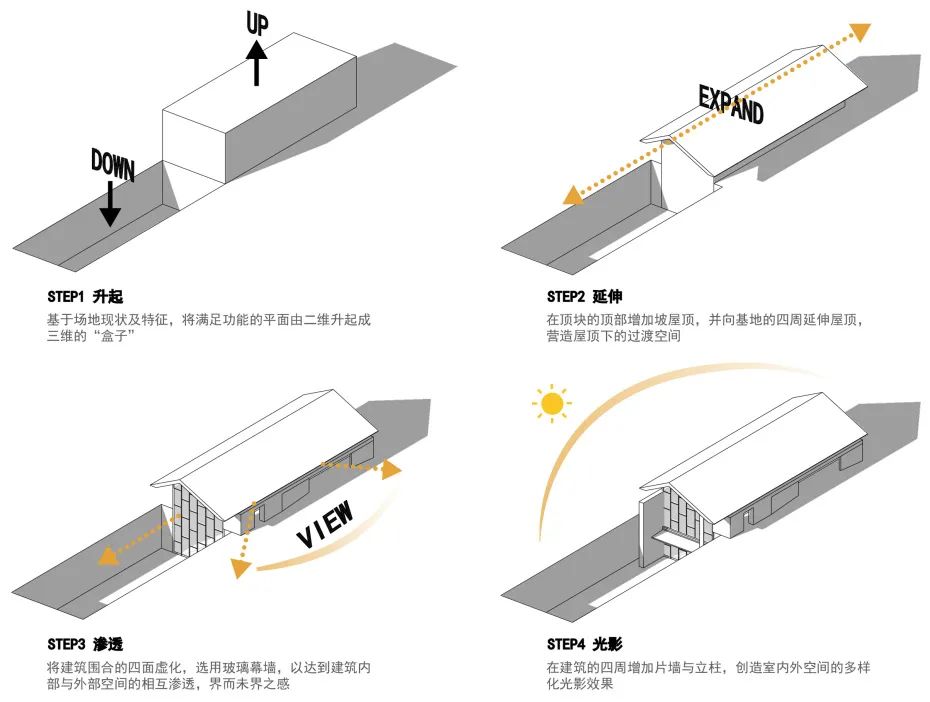 UP

DOWN

STEP1 升起
基于场地现状及特征，将满足功能的平面由二维升起成三维的“盒子”

EXPAND

STEP2 延伸
在顶块的顶部增加坡屋顶，并向基地的四周延伸屋顶，营造屋顶下的过渡空间

VIEW

STEP3 渗透
将建筑围合的四面虚化，选用玻璃幕墙，以达到建筑内部与外部空间的相互渗透，界而未界之感

STEP4 光影
在建筑的四周增加片墙与立柱，创造室内外空间的多样化光影效果