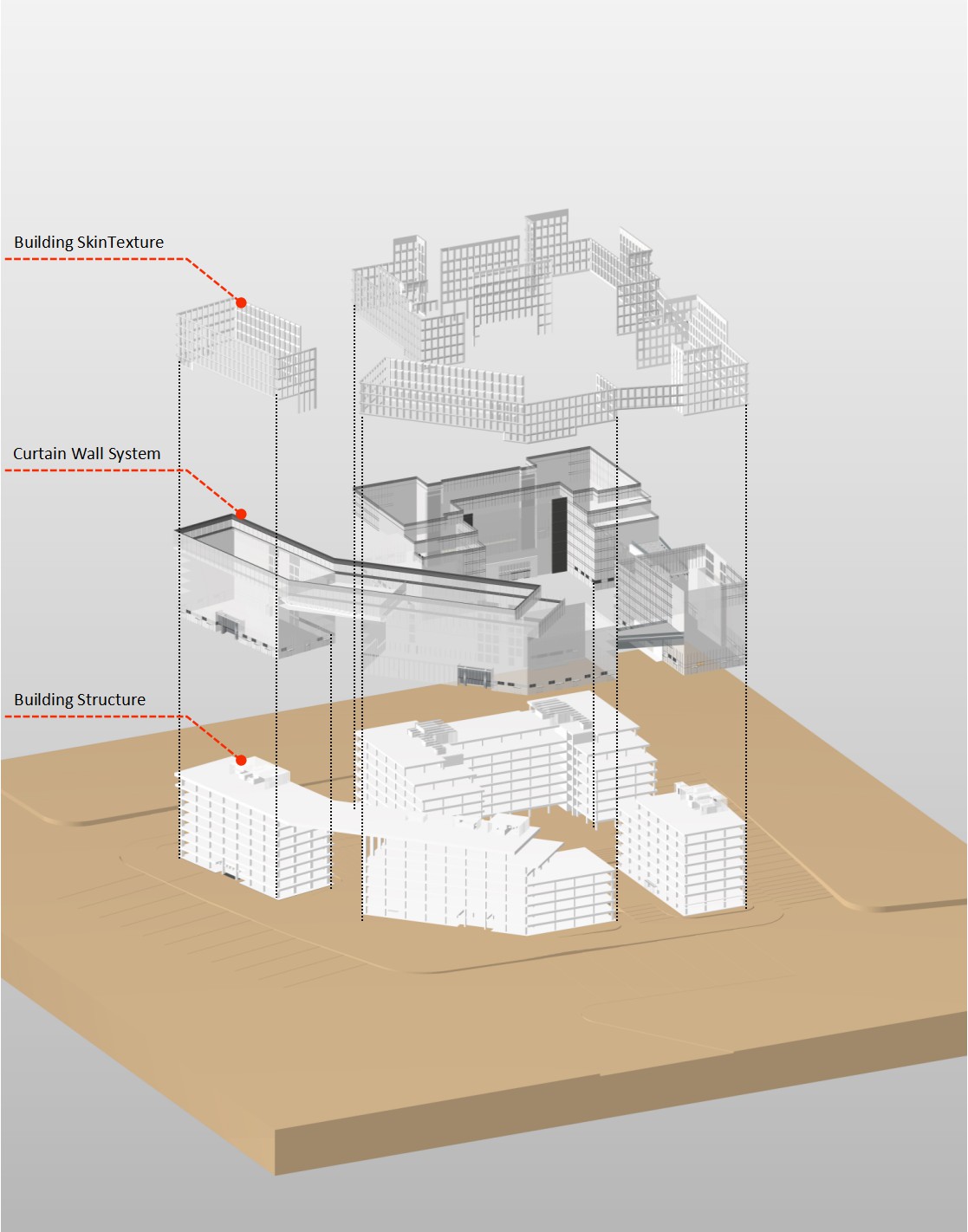 Building SkinTexture

Curtain Wall System

Building Structure